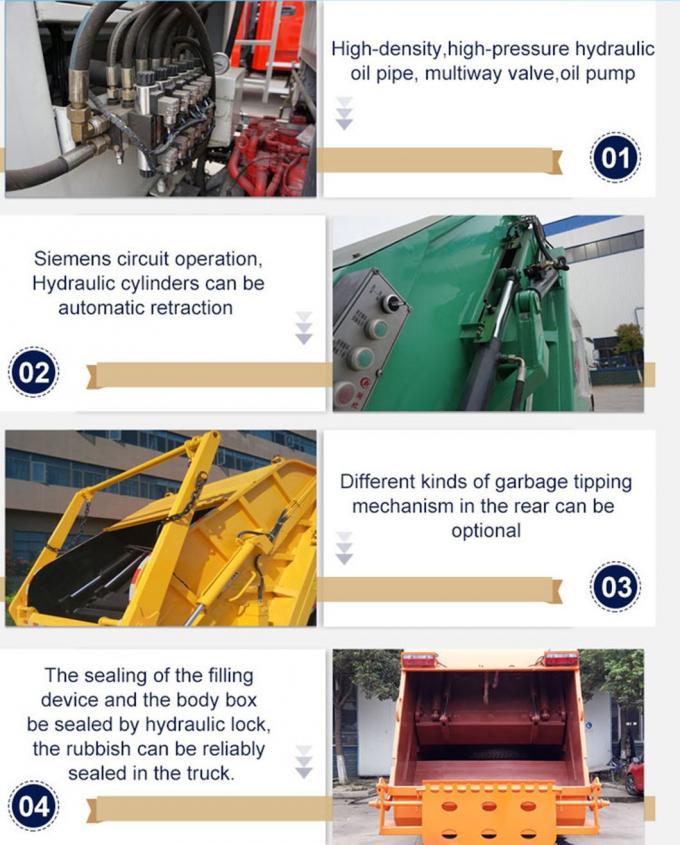 High-density,high-pressure hydraulic oil pipe, multiway valve,oil pump

01

Siemens circuit operation, Hydraulic cylinders can be automatic retraction

02

Different kinds of garbage tipping mechanism in the rear can be optional

03

The sealing of the filling device and the body box be sealed by hydraulic lock, the rubbish can be reliably sealed in the truck.

04